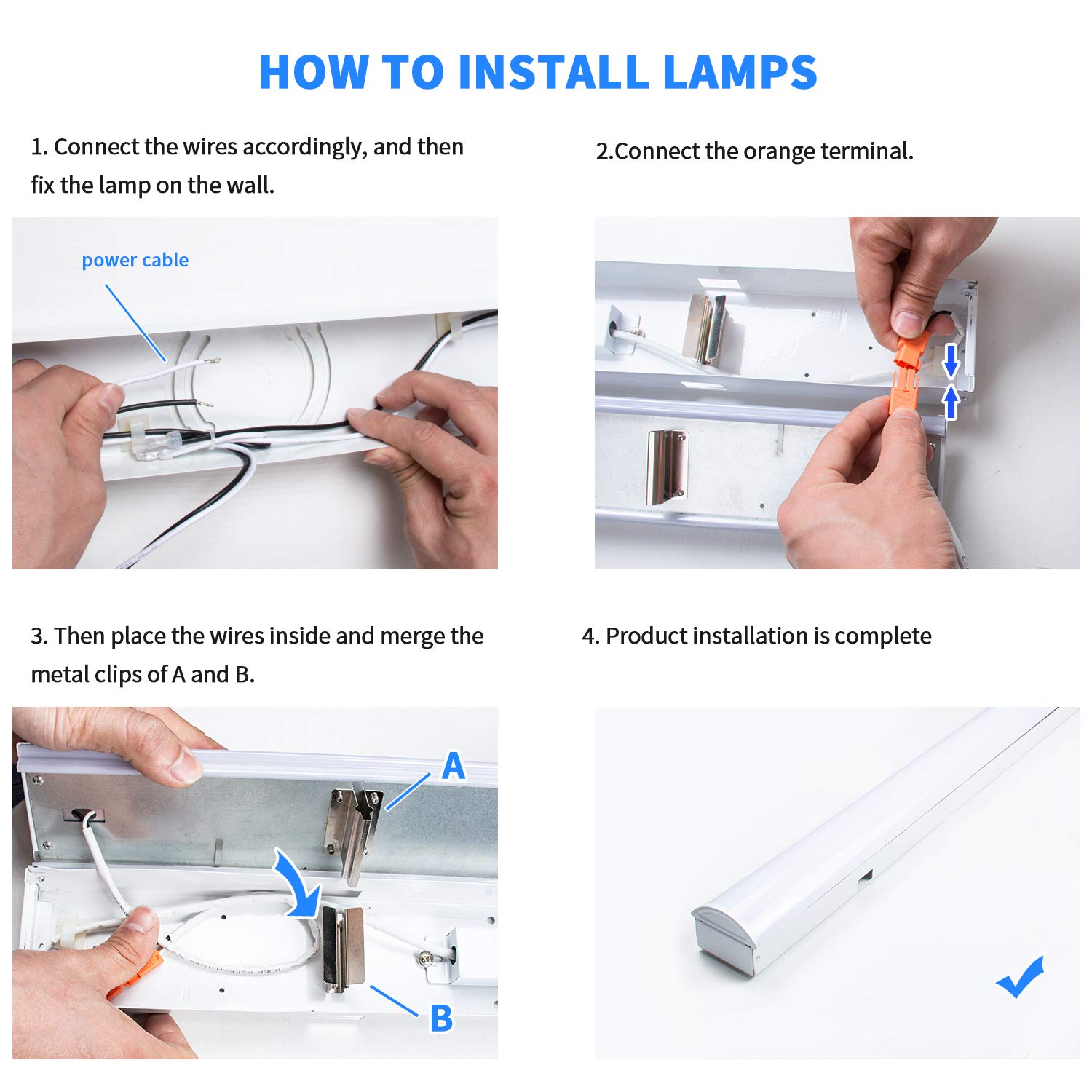 HOW TO INSTALL LAMPS

1. Connect the wires accordingly, and then fix the lamp on the wall.

power cable

2.Connect the orange terminal.

3. Then place the wires inside and merge the metal clips of A and B.

A

B

4. Product installation is complete