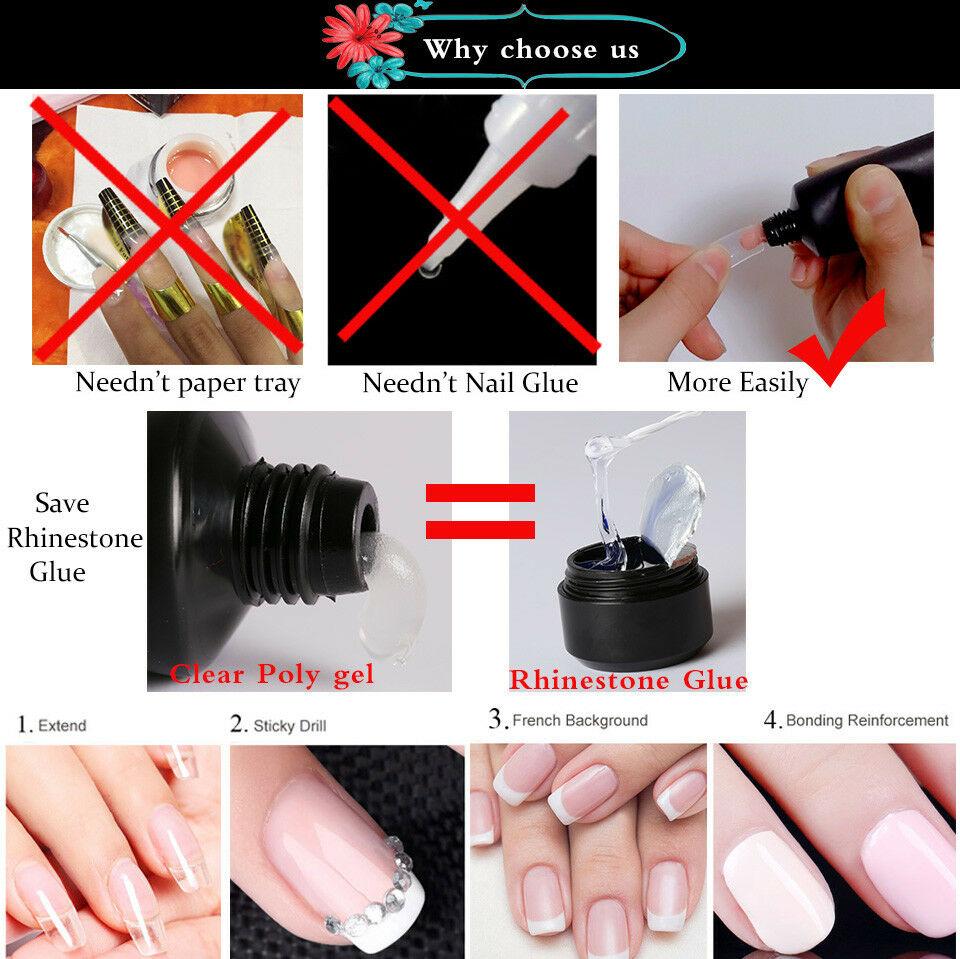 Why choose us

Needn't paper tray

Needn't Nail Glue

More Easily

Save Rhinestone Glue

Clear Poly gel

Rhinestone Glue

1. Extend

2. Sticky Drill

3. French Background

4. Bonding Reinforcement