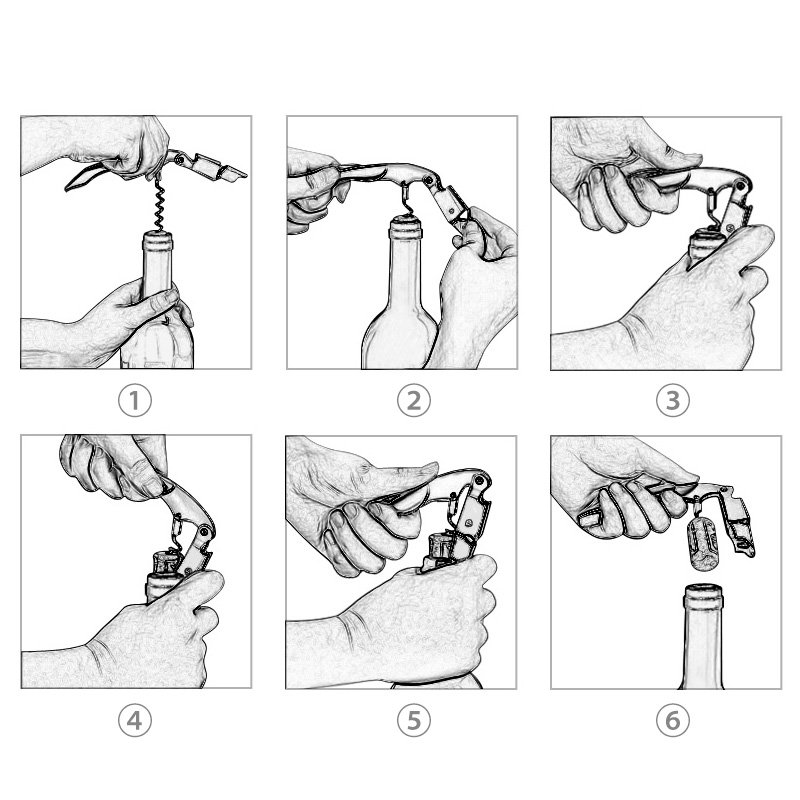 ①

②

③

④

⑤

⑥