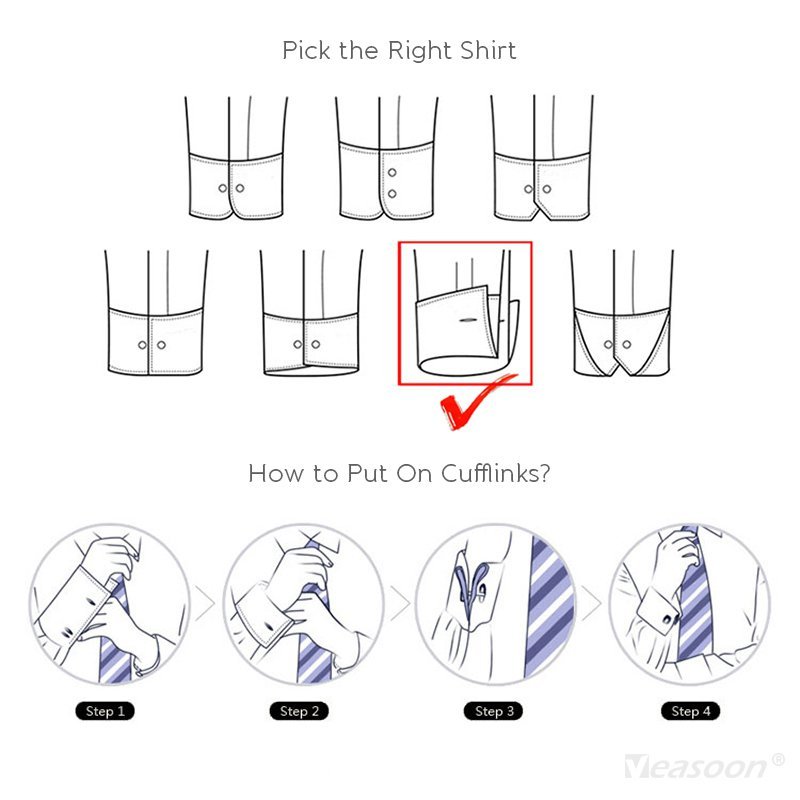 Pick the Right Shirt

How to Put On Cufflinks?

Step 1

Step 2

Step 3

Step 4

Measoon®