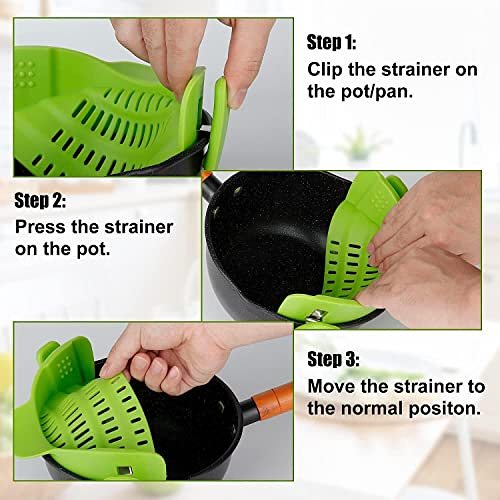 Step 1:
Clip the strainer on the pot/pan.

Step 2:
Press the strainer on the pot.

Step 3:
Move the strainer to the normal positon.