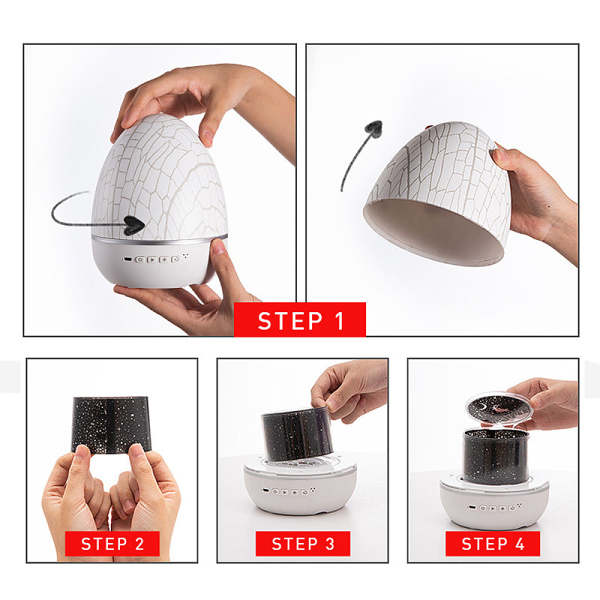 STEP 1

STEP 2

STEP 3

STEP 4