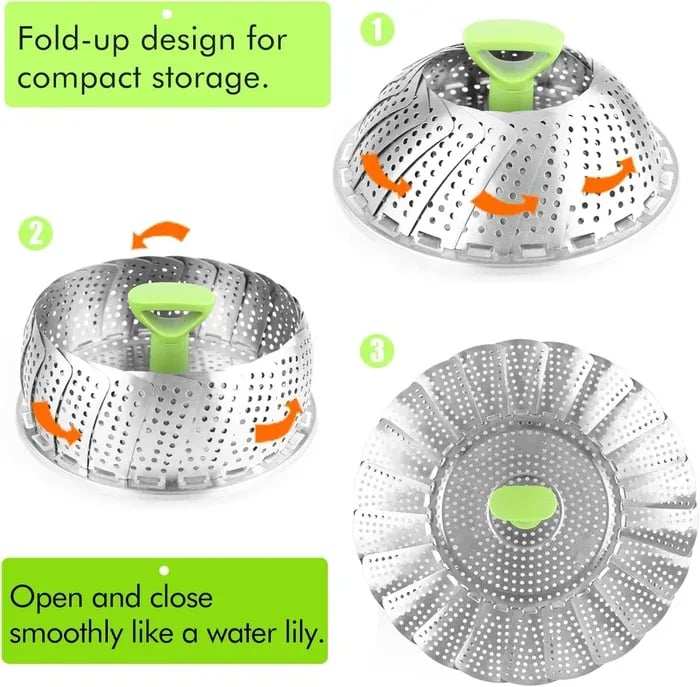 Fold-up design for compact storage.

1

2

3

Open and close smoothly like a water lily.