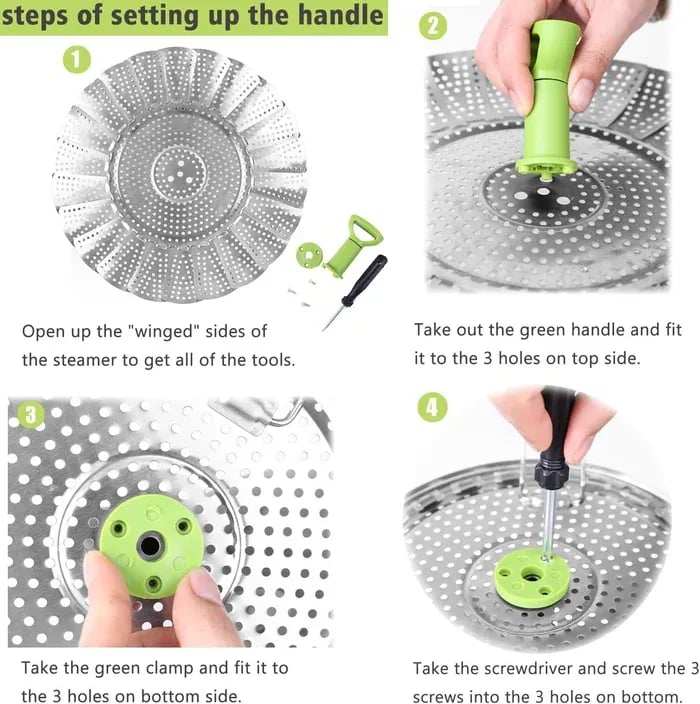 steps of setting up the handle

1

Open up the "winged" sides of the steamer to get all of the tools.

2

Take out the green handle and fit it to the 3 holes on top side.

3

Take the green clamp and fit it to the 3 holes on bottom side.

4

Take the screwdriver and screw the 3 screws into the 3 holes on bottom.