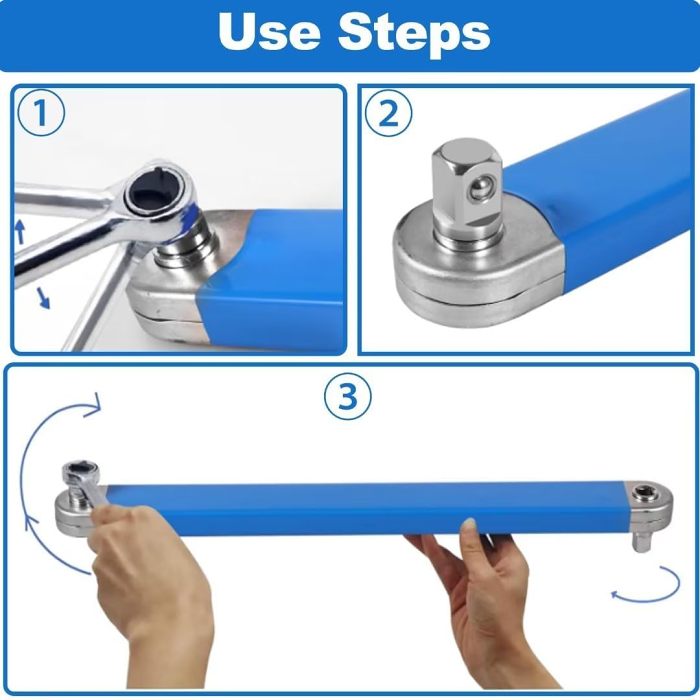 Use Steps

1

2

3