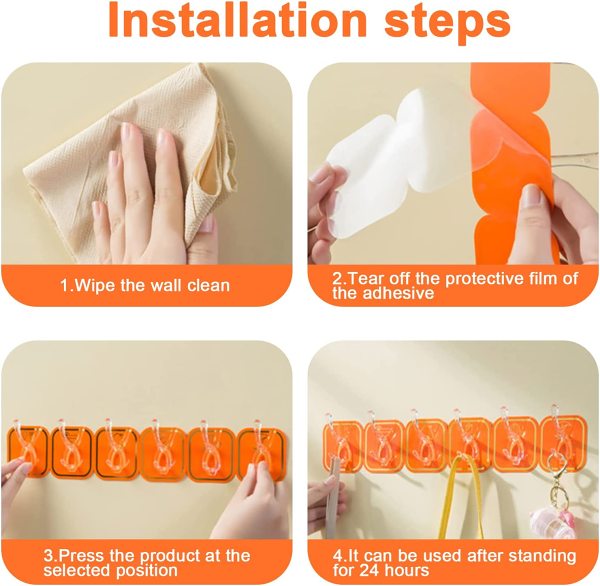 Installation steps

1.Wipe the wall clean

2.Tear off the protective film of the adhesive

3.Press the product at the selected position

4.It can be used after standing for 24 hours