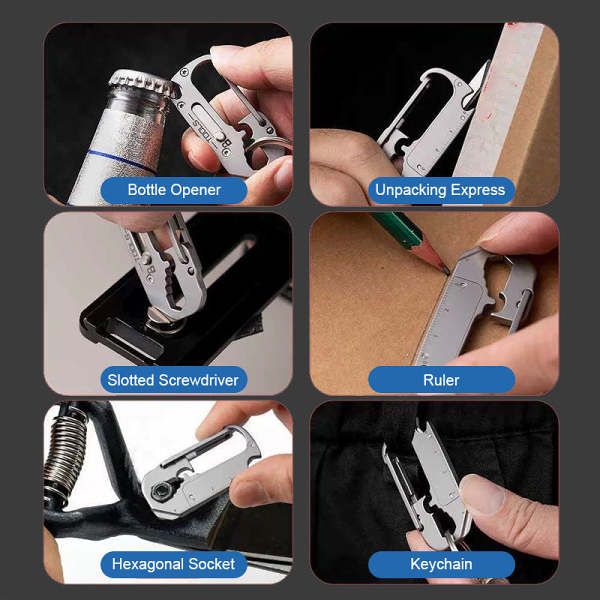 TOOLS

Bottle Opener

Unpacking Express

Slotted Screwdriver

Ruler

Hexagonal Socket

Keychain