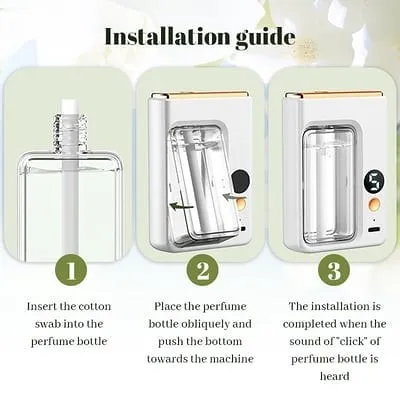 Installation guide

5

1

Insert the cotton swab into the perfume bottle

2

Place the perfume bottle obliquely and push the bottom towards the machine

3

The installation is completed when the sound of "click" of perfume bottle is heard