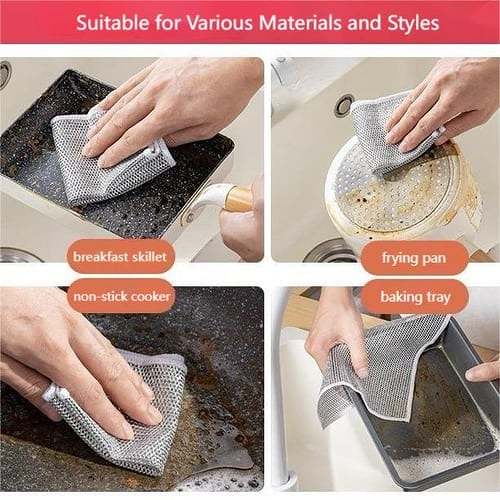 Suitable for Various Materials and Styles

breakfast skillet

frying pan

non-stick cooker

baking tray