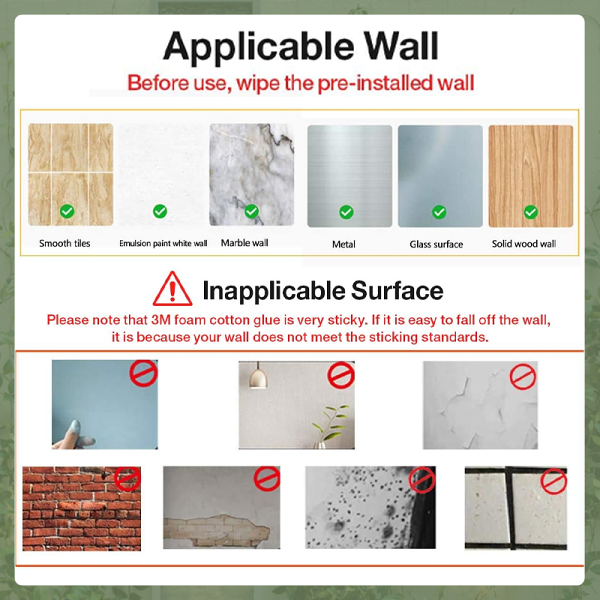 Applicable Wall

Before use, wipe the pre-installed wall

Smooth tiles

Emulsion paint white wall

Marble wall

Metal

Glass surface

Solid wood wall

Inapplicable Surface

Please note that 3M foam cotton glue is very sticky. If it is easy to fall off the wall, it is because your wall does not meet the sticking standards.