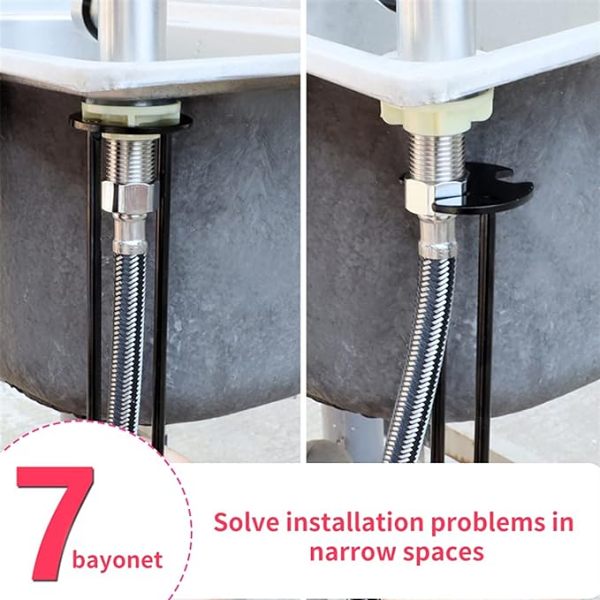 7 bayonet

Solve installation problems in narrow spaces