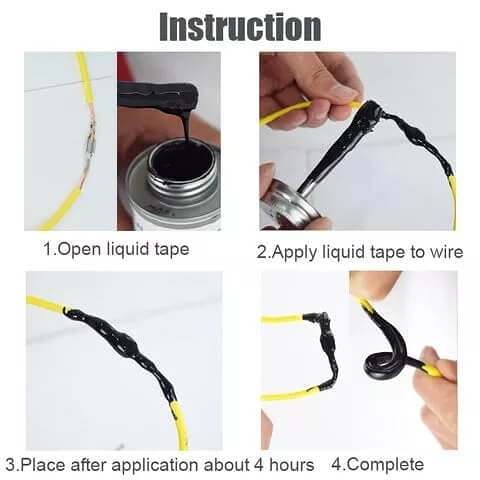 Instruction

1.Open liquid tape

2.Apply liquid tape to wire

3.Place after application about 4 hours

4.Complete