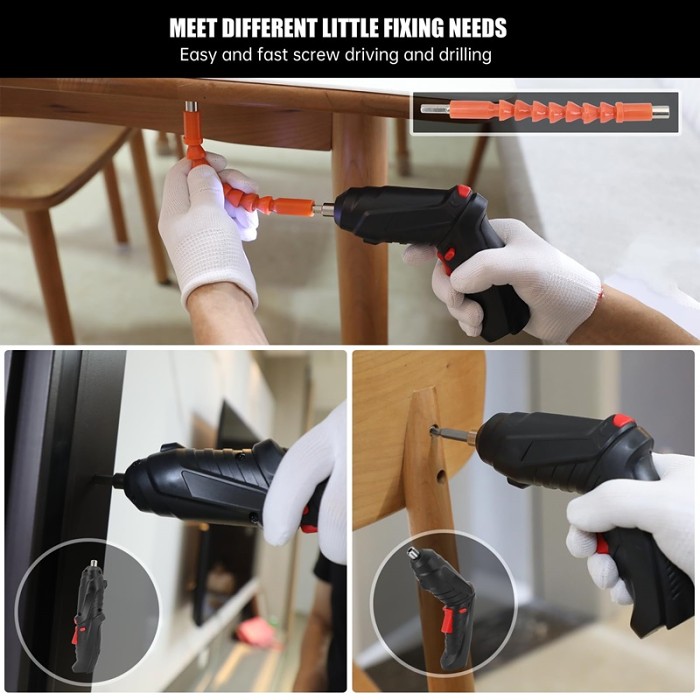 MEET DIFFERENT LITTLE FIXING NEEDS
Easy and fast screw driving and drilling