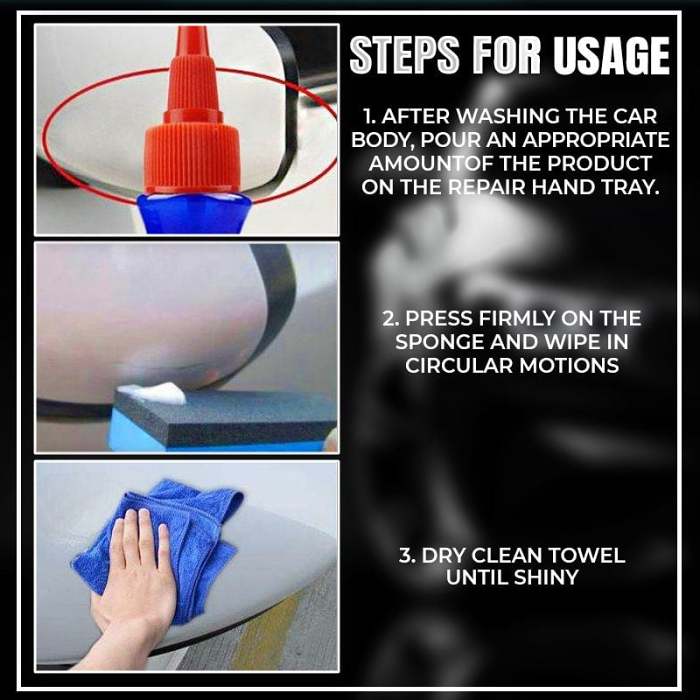 STEPS FOR USAGE

1. AFTER WASHING THE CAR BODY, POUR AN APPROPRIATE AMOUNTOF THE PRODUCT ON THE REPAIR HAND TRAY.

2. PRESS FIRMLY ON THE SPONGE AND WIPE IN CIRCULAR MOTIONS

3. DRY CLEAN TOWEL UNTIL SHINY