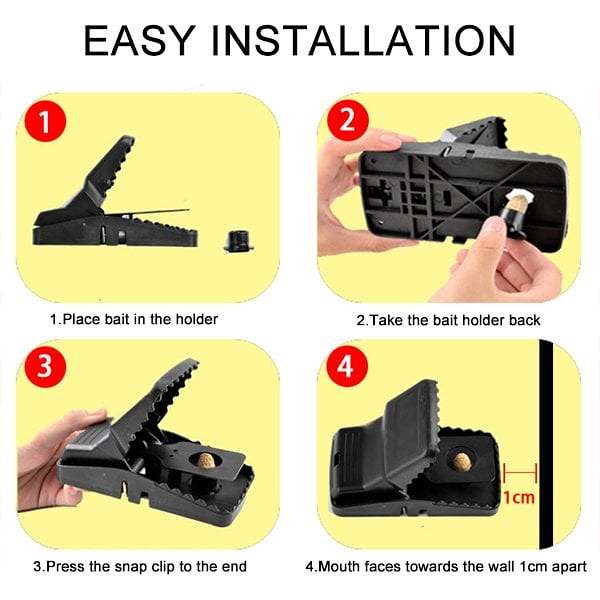 EASY INSTALLATION

1

1.Place bait in the holder

2

2.Take the bait holder back

3

3.Press the snap clip to the end

4

1cm

4.Mouth faces towards the wall 1cm apart