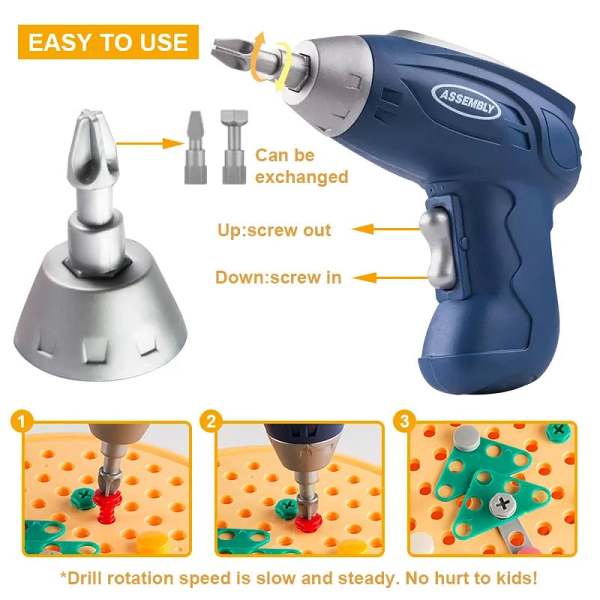 EASY TO USE

ASSEMBLY

Can be exchanged

Up:screw out

Down:screw in

1

2

3

*Drill rotation speed is slow and steady. No hurt to kids!