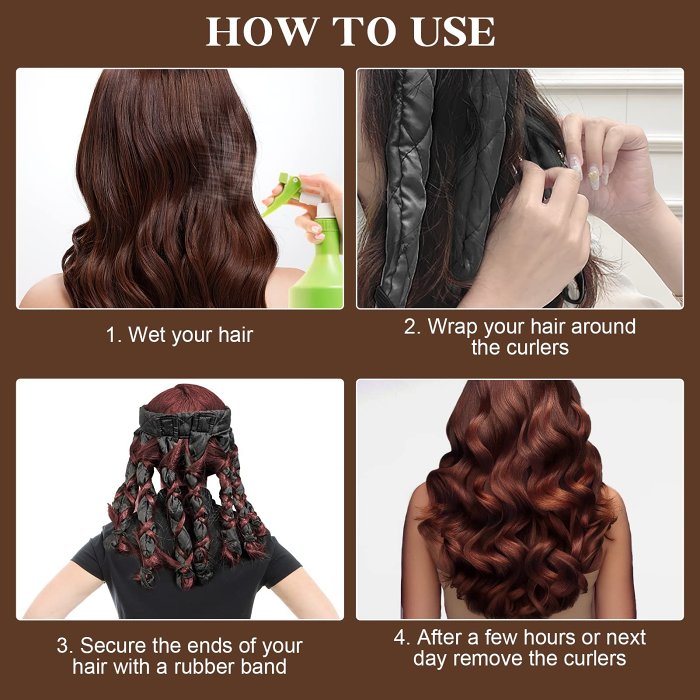 HOW TO USE

1. Wet your hair

2. Wrap your hair around the curlers

3. Secure the ends of your hair with a rubber band

4. After a few hours or next day remove the curlers