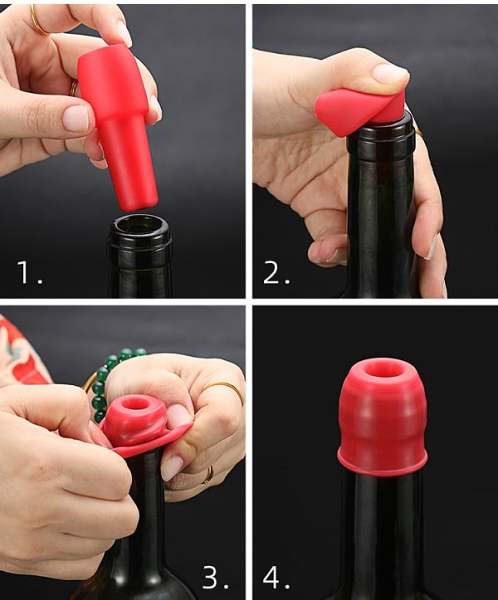 1.

2.

3.

4.