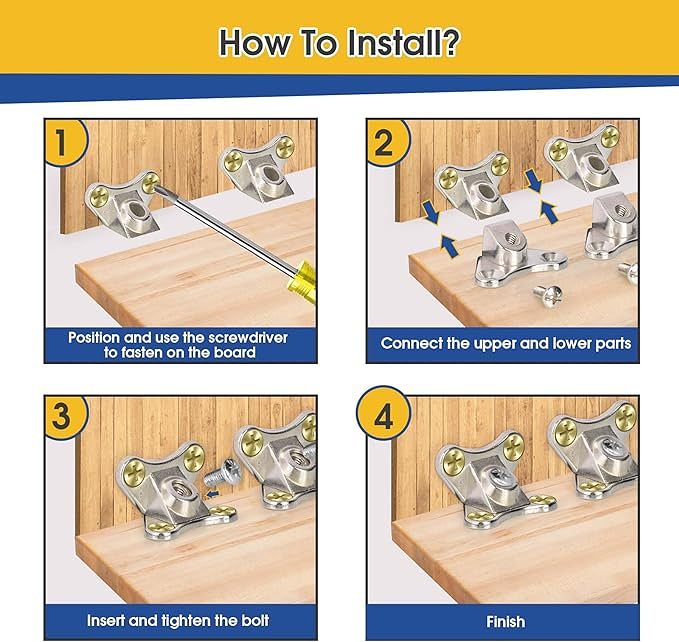 How To Install?

1

Position and use the screwdriver to fasten on the board

2

Connect the upper and lower parts

3

Insert and tighten the bolt

4

Finish