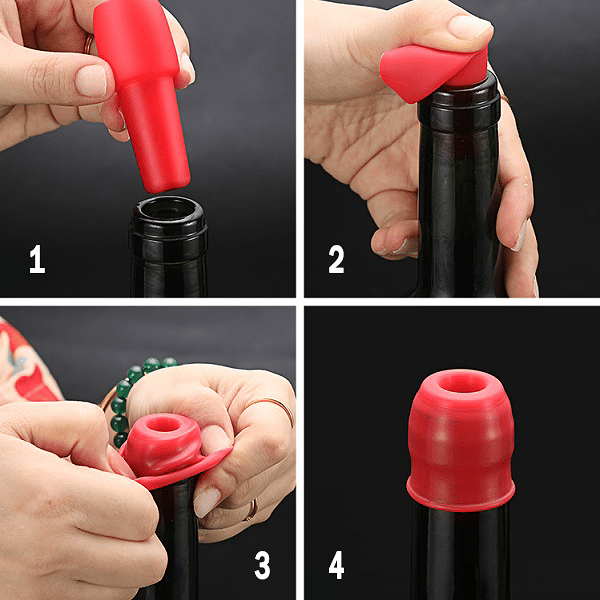 1

2

3

4