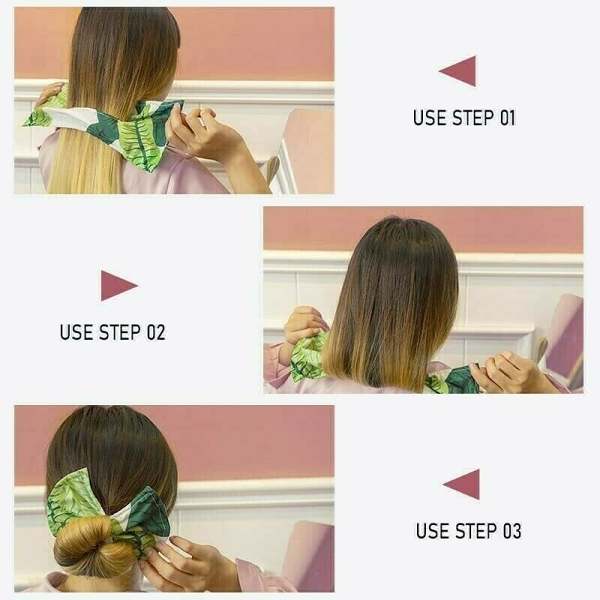 USE STEP 01

USE STEP 02

USE STEP 03