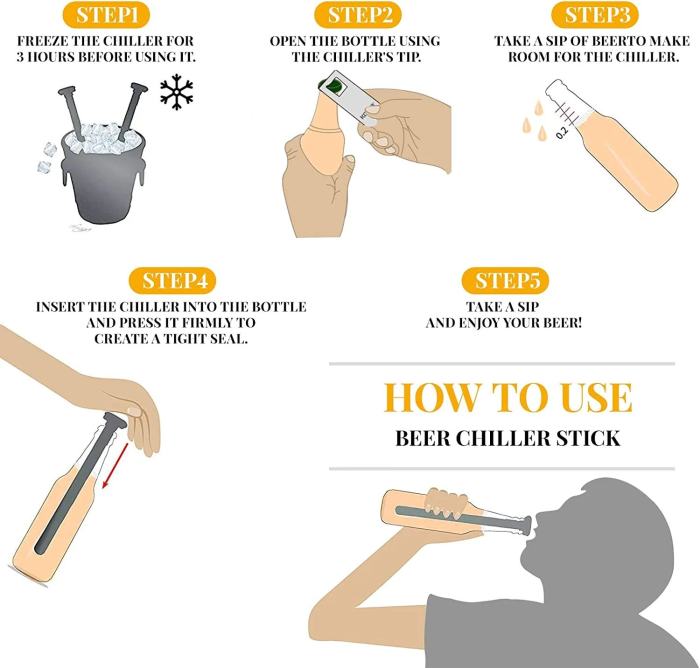 STEP1

FREEZE THE CHILLER FOR 3 HOURS BEFORE USING IT.

STEP2

OPEN THE BOTTLE USING THE CHILLER'S TIP.

STEP3

TAKE A SIP OF BEERTO MAKE ROOM FOR THE CHILLER.

0.2

STEP4

INSERT THE CHILLER INTO THE BOTTLE AND PRESS IT FIRMLY TO CREATE A TIGHT SEAL.

STEP5

TAKE A SIP AND ENJOY YOUR BEER!

HOW TO USE

BEER CHILLER STICK