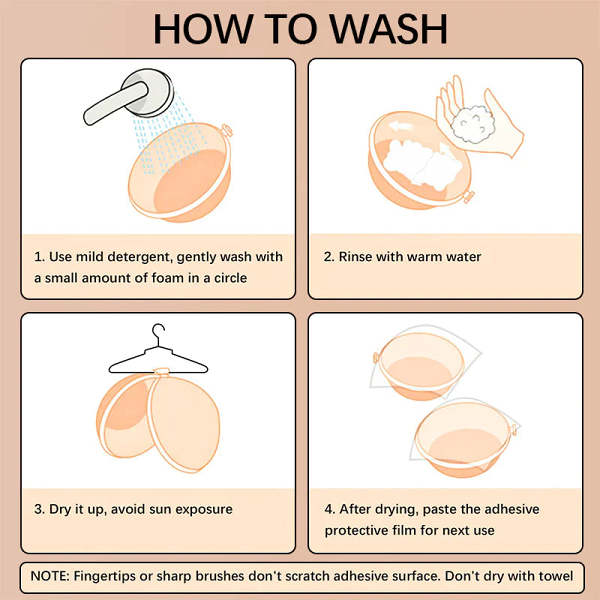 HOW TO WASH

1. Use mild detergent, gently wash with a small amount of foam in a circle

2. Rinse with warm water

3. Dry it up, avoid sun exposure

4. After drying, paste the adhesive protective film for next use

NOTE: Fingertips or sharp brushes don't scratch adhesive surface. Don't dry with towel