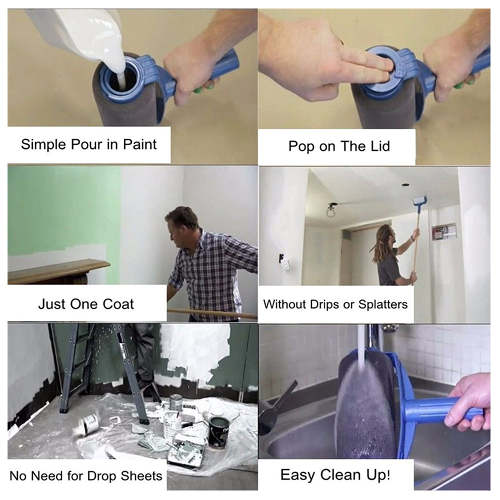 Simple Pour in Paint

Pop on The Lid

Just One Coat

Without Drips or Splatters

No Need for Drop Sheets

Easy Clean Up!