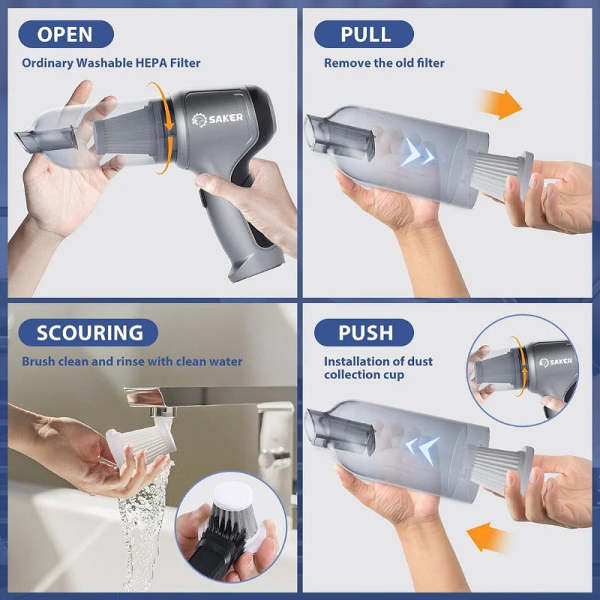 OPEN
Ordinary Washable HEPA Filter

SAKER

PULL
Remove the old filter

SCOURING
Brush clean and rinse with clean water

PUSH
Installation of dust collection cup

SAKER