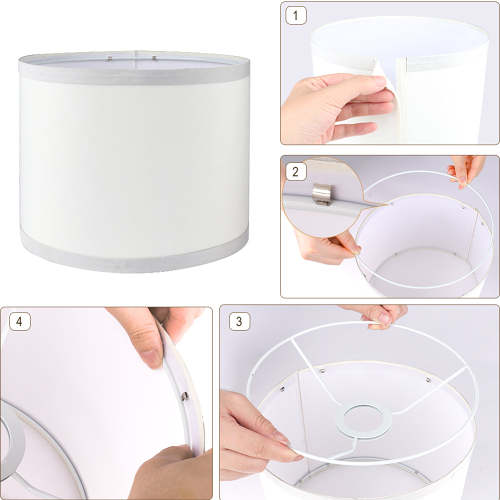 1

2

4

3