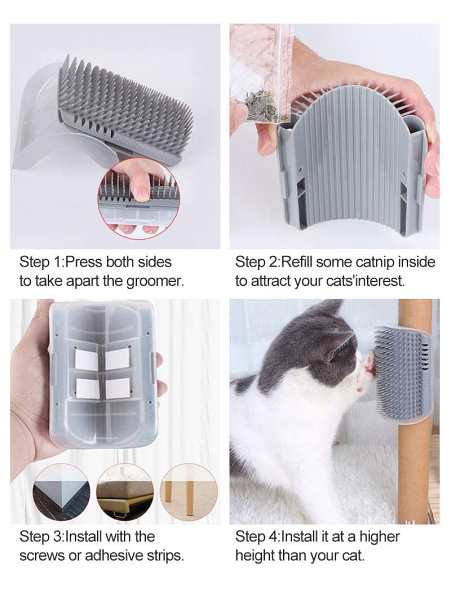 Step 1:Press both sides to take apart the groomer.

Step 2:Refill some catnip inside to attract your cats'interest.

Step 3:Install with the screws or adhesive strips.

Step 4:Install it at a higher height than your cat.