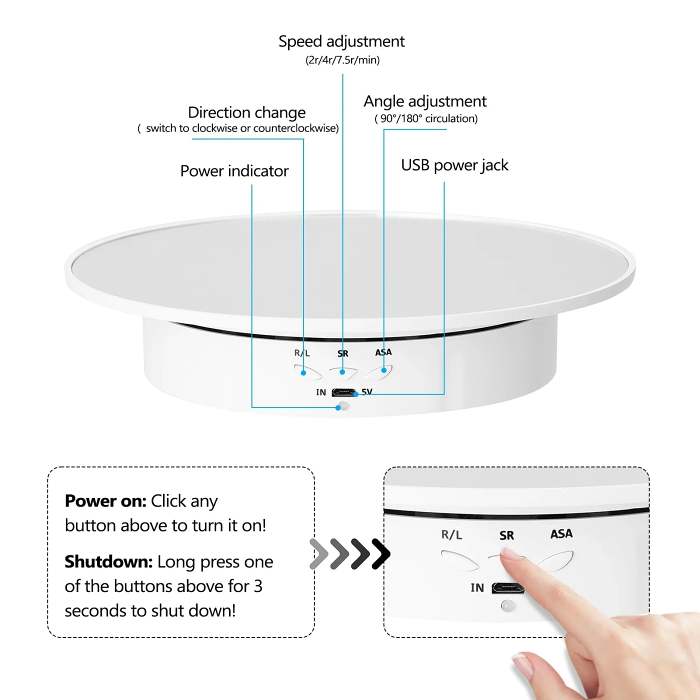 Speed adjustment
(2r/4r/7.5r/min)

Direction change
( switch to clockwise or counterclockwise)

Angle adjustment
( 90°/180° circulation)

Power indicator

USB power jack

R/L SR ASA

IN 5V

**Power on:** Click any button above to turn it on!

**Shutdown:** Long press one of the buttons above for 3 seconds to shut down!

R/L SR ASA

IN