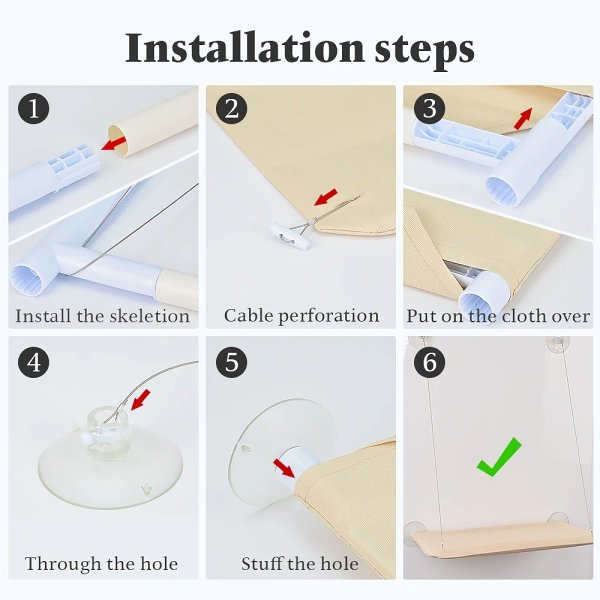 Installation steps

1
Install the skeletion

2
Cable perforation

3
Put on the cloth over

4
Through the hole

5
Stuff the hole

6