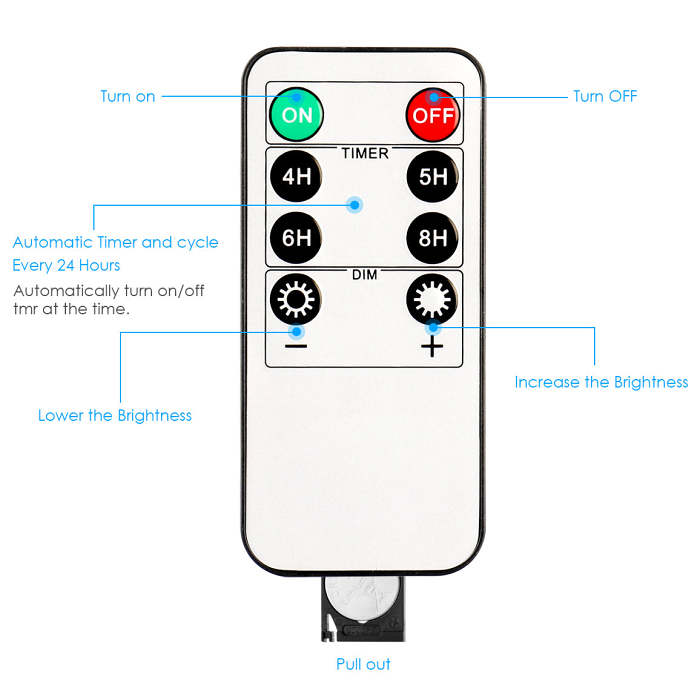 Turn on

ON

OFF

Turn OFF

TIMER

4H

5H

6H

8H

Automatic Timer and cycle
Every 24 Hours

Automatically turn on/off tmr at the time.

DIM

−

+

Increase the Brightness

Lower the Brightness

Pull out