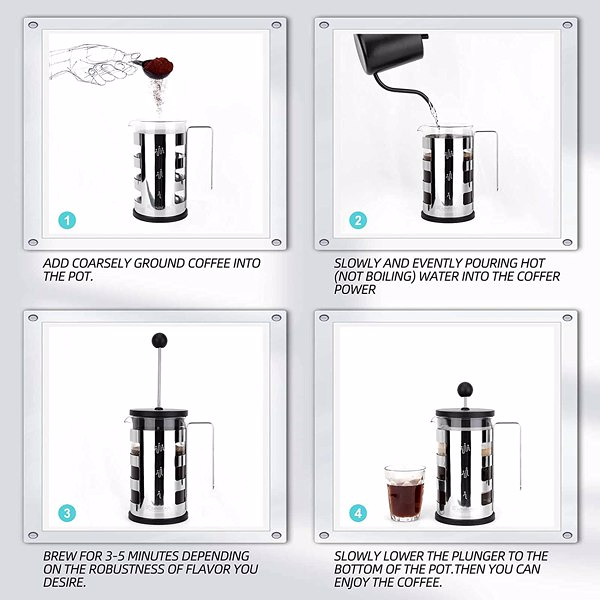 1

ADD COARSELY GROUND COFFEE INTO THE POT.

2

SLOWLY AND EVENTLY POURING HOT (NOT BOILING) WATER INTO THE COFFER POWER

3

BREW FOR 3-5 MINUTES DEPENDING ON THE ROBUSTNESS OF FLAVOR YOU DESIRE.

4

SLOWLY LOWER THE PLUNGER TO THE BOTTOM OF THE POT.THEN YOU CAN ENJOY THE COFFEE.