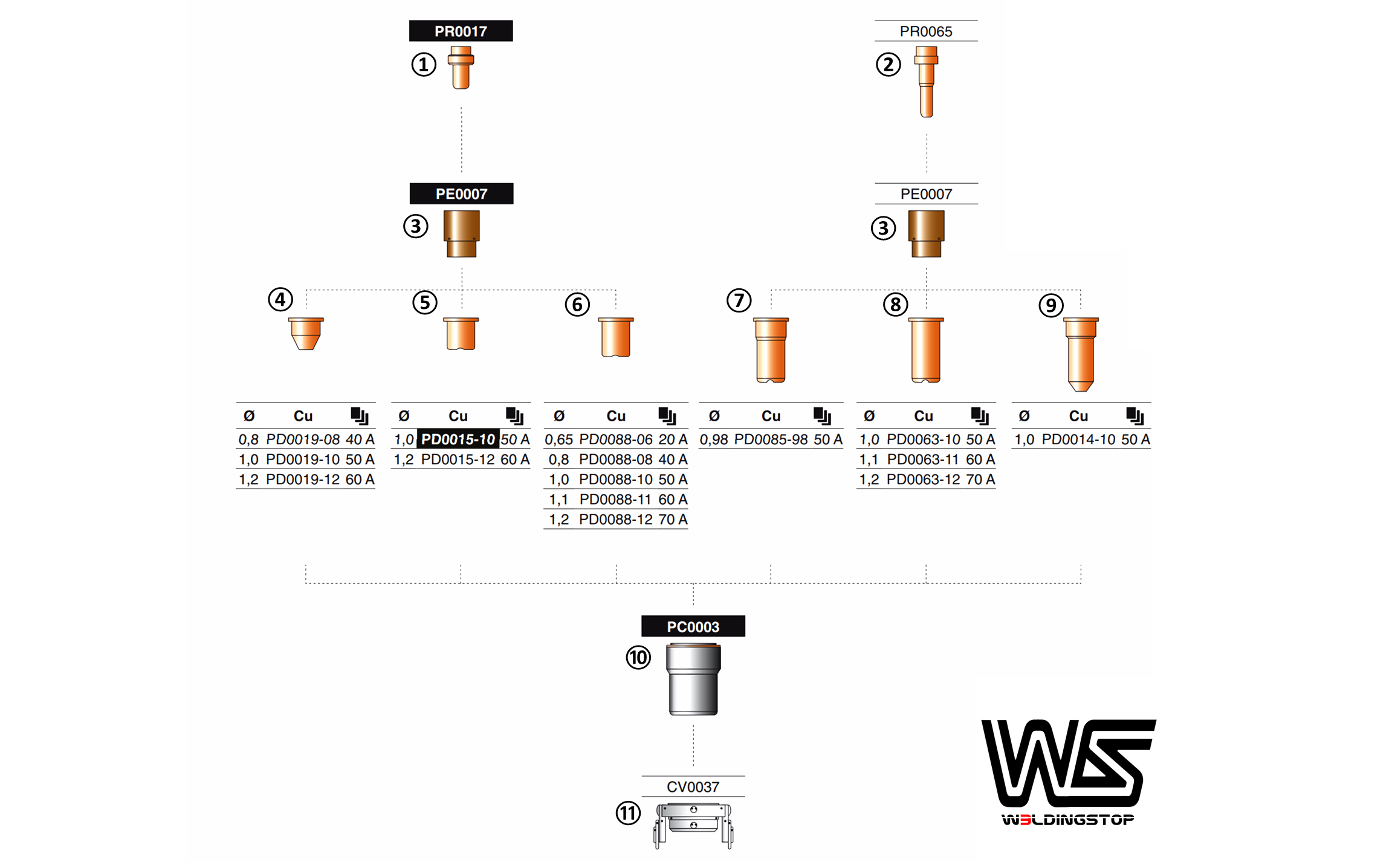 PR0017
①

PR0065
②

PE0007
③

PE0007
③

④ ⑤ ⑥ ⑦ ⑧ ⑨

| Ø | Cu | |
|---|---|---|
| 0,8 | PD0019-08 | 40 A |
| 1,0 | PD0019-10 | 50 A |
| 1,2 | PD0019-12 | 60 A |

| Ø | Cu | |
|---|---|---|
| 1,0 | PD0015-10 | 50 A |
| 1,2 | PD0015-12 | 60 A |

| Ø | Cu | |
|---|---|---|
| 0,65 | PD0088-06 | 20 A |
| 0,8 | PD0088-08 | 40 A |
| 1,0 | PD0088-10 | 50 A |
| 1,1 | PD0088-11 | 60 A |
| 1,2 | PD0088-12 | 70 A |

| Ø | Cu | |
|---|---|---|
| 0,98 | PD0085-98 | 50 A |

| Ø | Cu | |
|---|---|---|
| 1,0 | PD0063-10 | 50 A |
| 1,1 | PD0063-11 | 60 A |
| 1,2 | PD0063-12 | 70 A |

| Ø | Cu | |
|---|---|---|
| 1,0 | PD0014-10 | 50 A |

PC0003
⑩

CV0037
⑪

WS
WELDINGSTOP