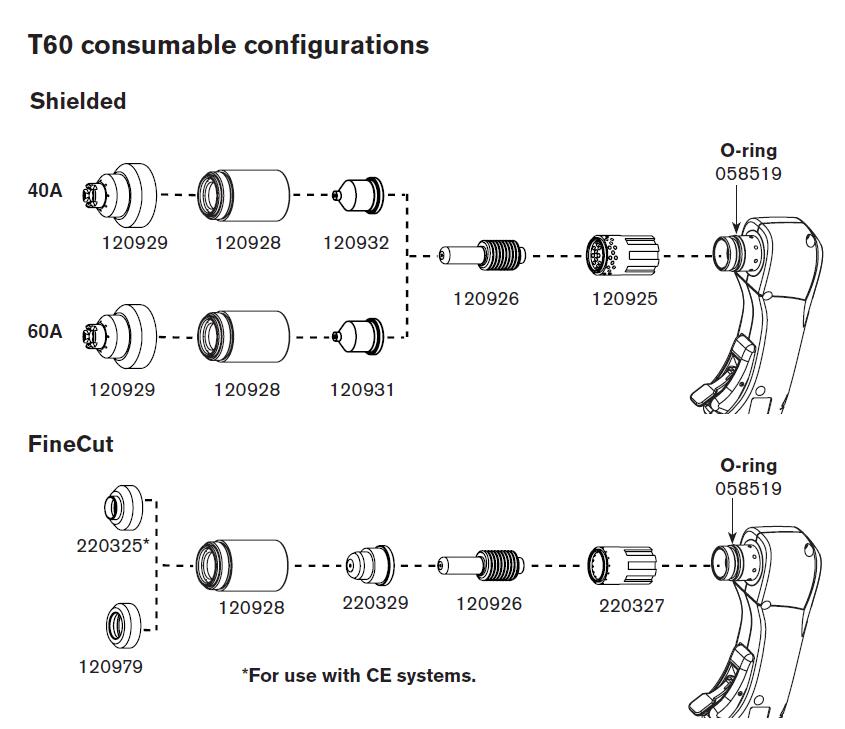 T60 consumable configurations

Shielded

O-ring
058519

40A

120929

120928

120932

120926

120925

60A

120929

120928

120931

FineCut

O-ring
058519

220325*

120928

220329

120926

220327

120979

*For use with CE systems.