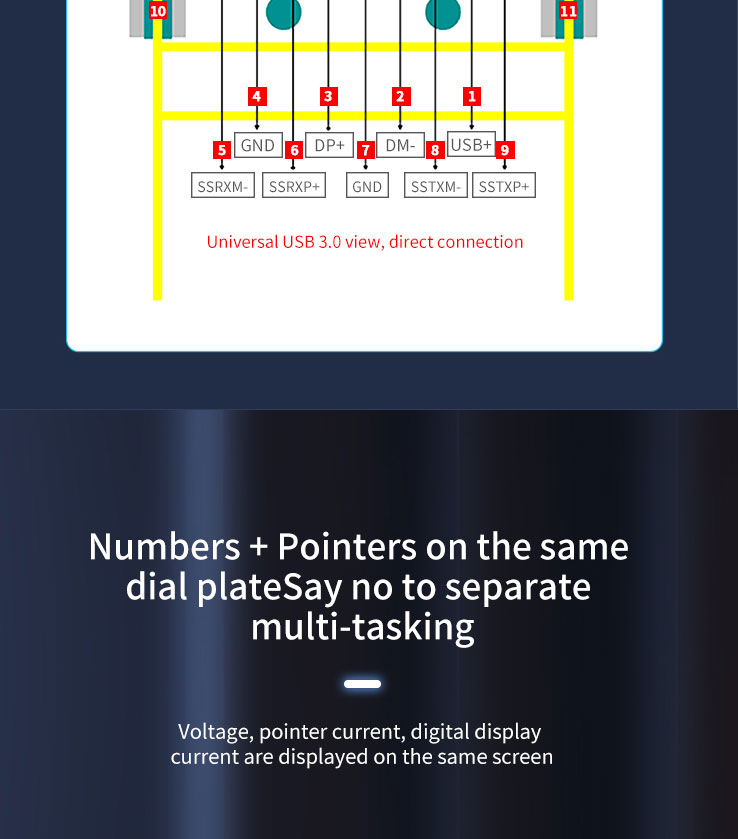 10

11

4

3

2

1

GND

DP+

DM-

USB+

5

6

7

8

9

SSRXM-

SSRXP+

GND

SSTXM-

SSTXP+

Universal USB 3.0 view, direct connection

Numbers + Pointers on the same dial plateSay no to separate multi-tasking

Voltage, pointer current, digital display current are displayed on the same screen