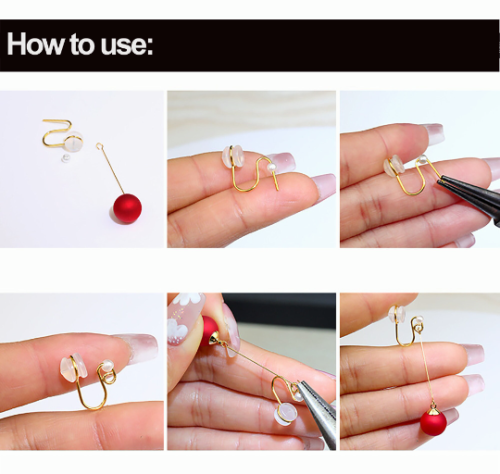 How to use: