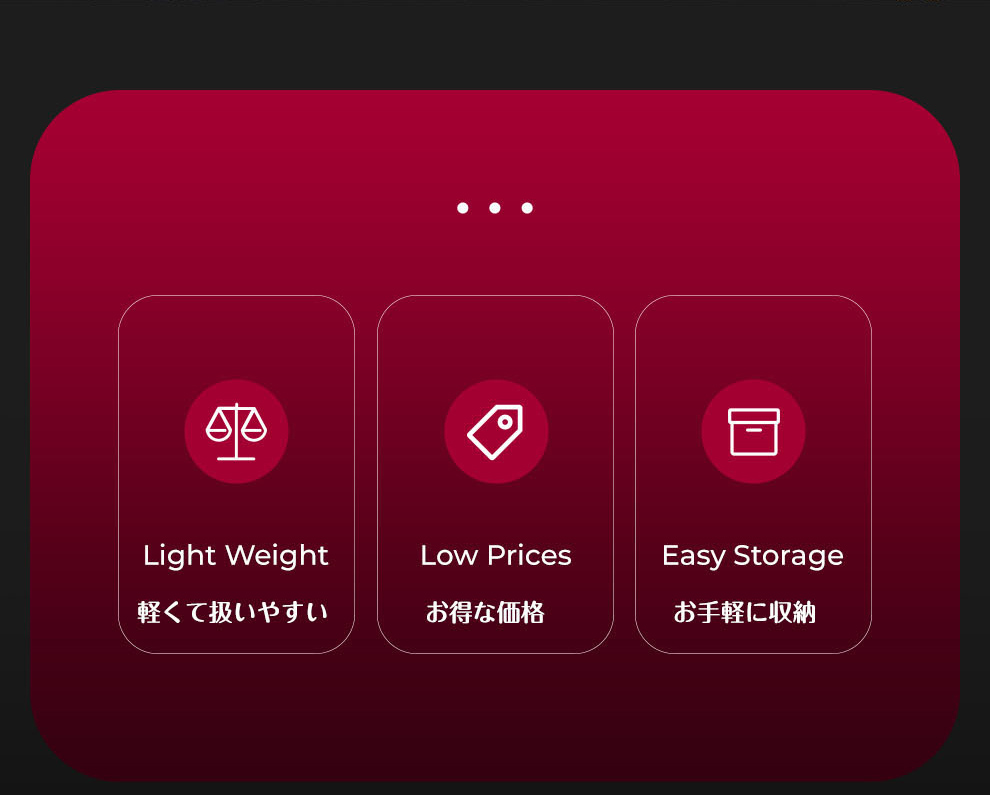 Light Weight

軽くて扱いやすい

Low Prices

お得な価格

Easy Storage

お手軽に収納