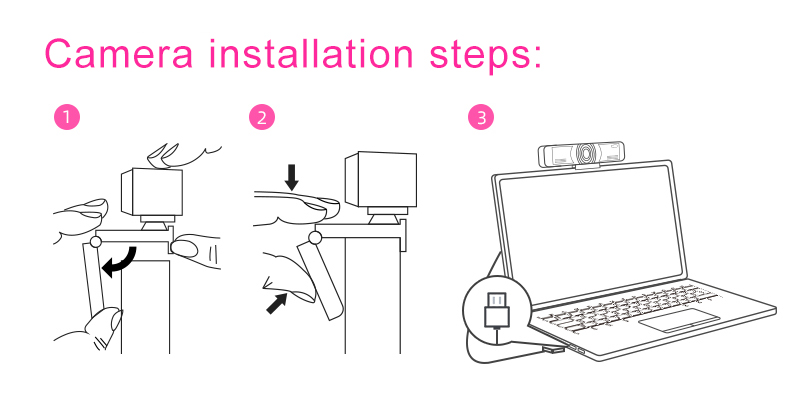 Camera installation steps:

1

2

3