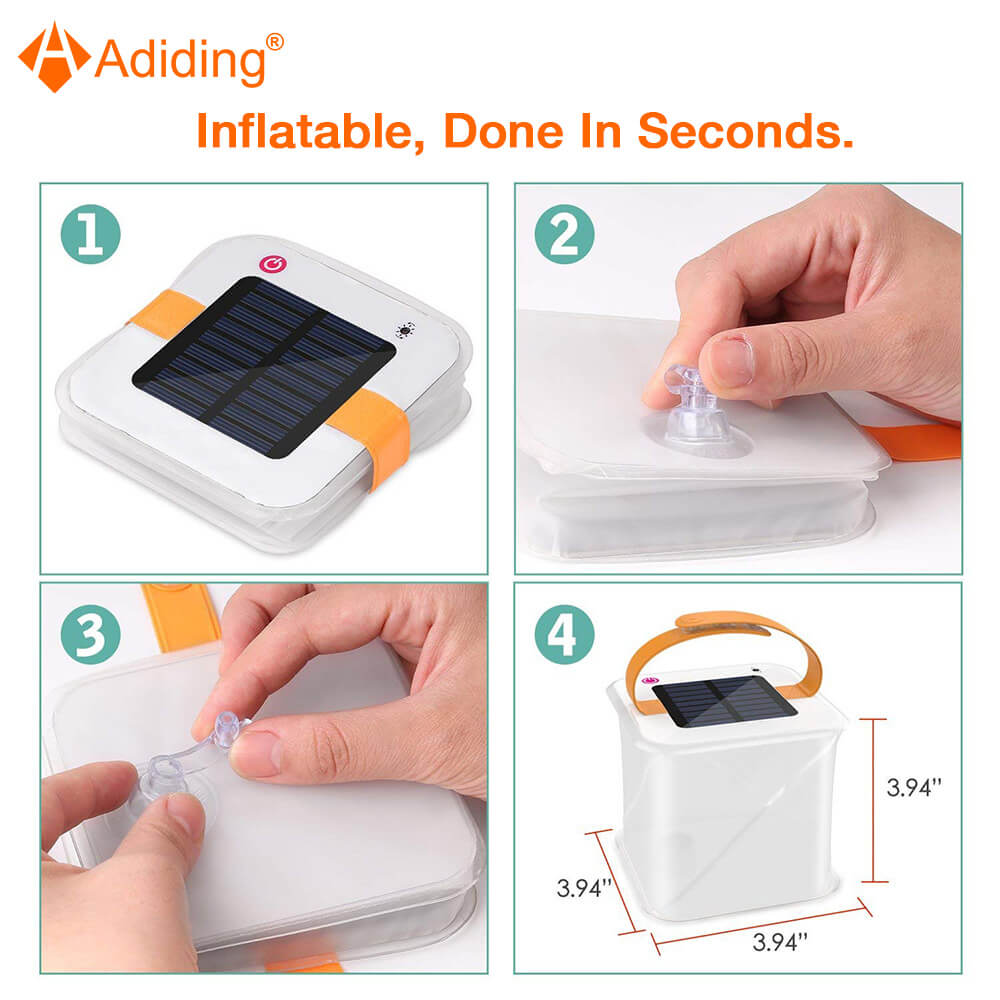 Adiding®

Inflatable, Done In Seconds.

1

2

3

4

3.94''

3.94''

3.94''