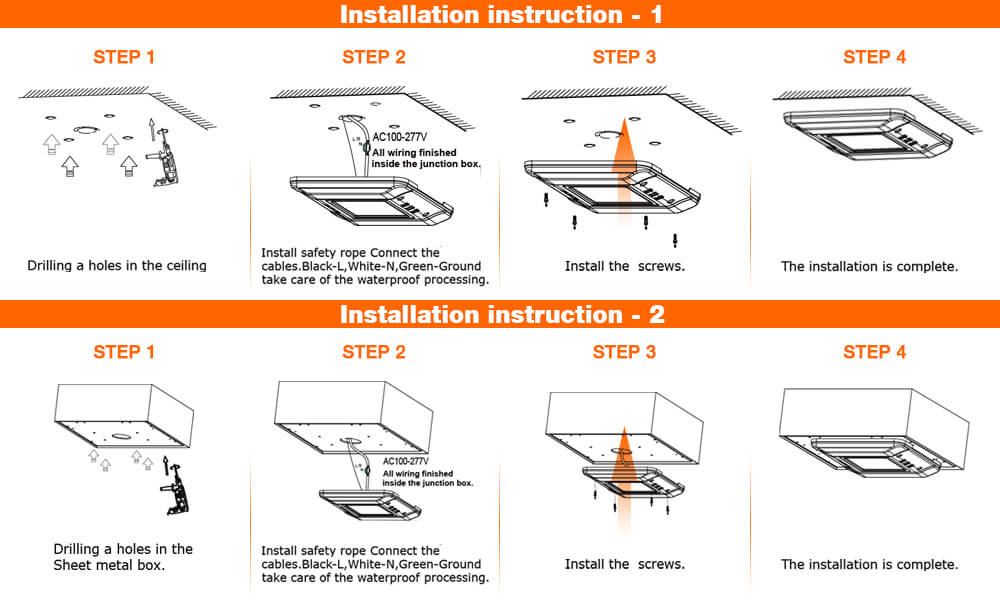 Installation instruction - 1

STEP 1

Drilling a holes in the ceiling

STEP 2

AC100-277V
All wiring finished inside the junction box.

Install safety rope Connect the cables.Black-L,White-N,Green-Ground take care of the waterproof processing.

STEP 3

Install the screws.

STEP 4

The installation is complete.

Installation instruction - 2

STEP 1

Drilling a holes in the Sheet metal box.

STEP 2

AC100-277V
All wiring finished inside the junction box.

Install safety rope Connect the cables.Black-L,White-N,Green-Ground take care of the waterproof processing.

STEP 3

Install the screws.

STEP 4

The installation is complete.