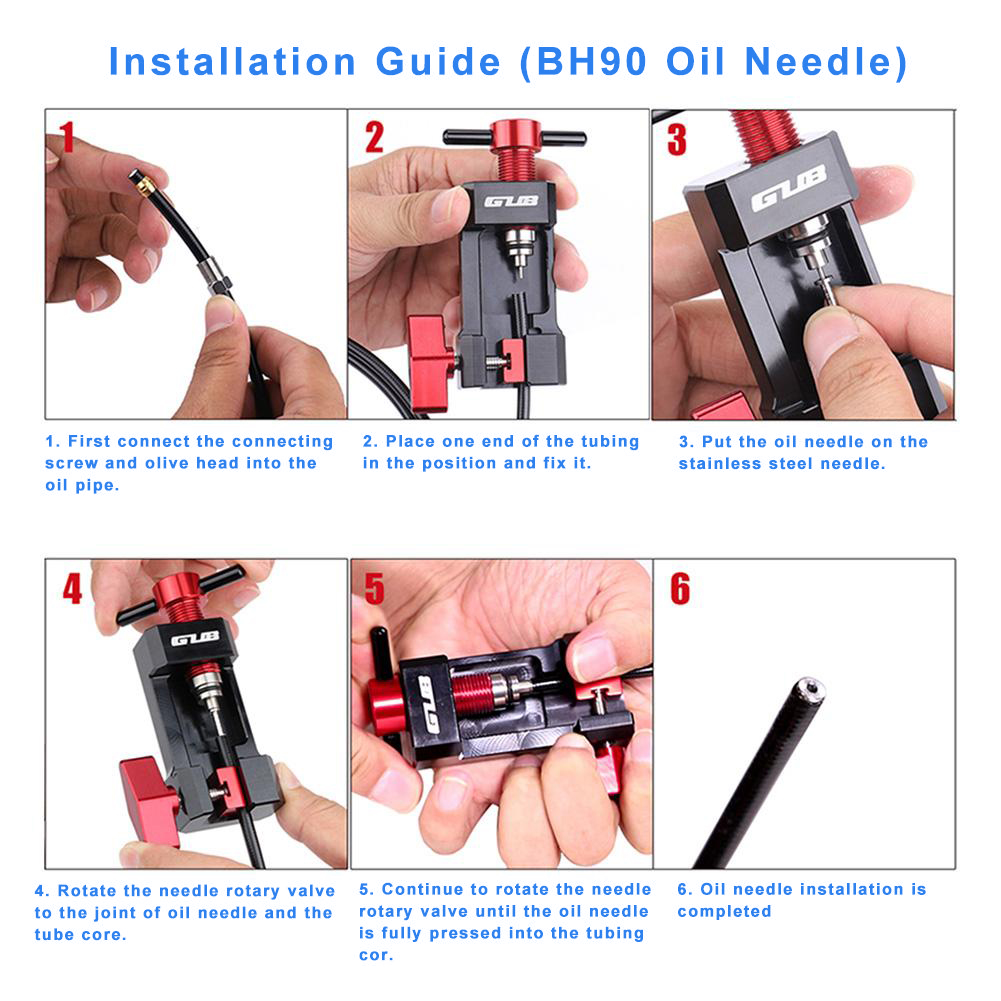 Installation Guide (BH90 Oil Needle)

1

2

GUB

3

GUB

1. First connect the connecting screw and olive head into the oil pipe.

2. Place one end of the tubing in the position and fix it.

3. Put the oil needle on the stainless steel needle.

4

GUB

5

GUB

6

4. Rotate the needle rotary valve to the joint of oil needle and the tube core.

5. Continue to rotate the needle rotary valve until the oil needle is fully pressed into the tubing cor.

6. Oil needle installation is completed