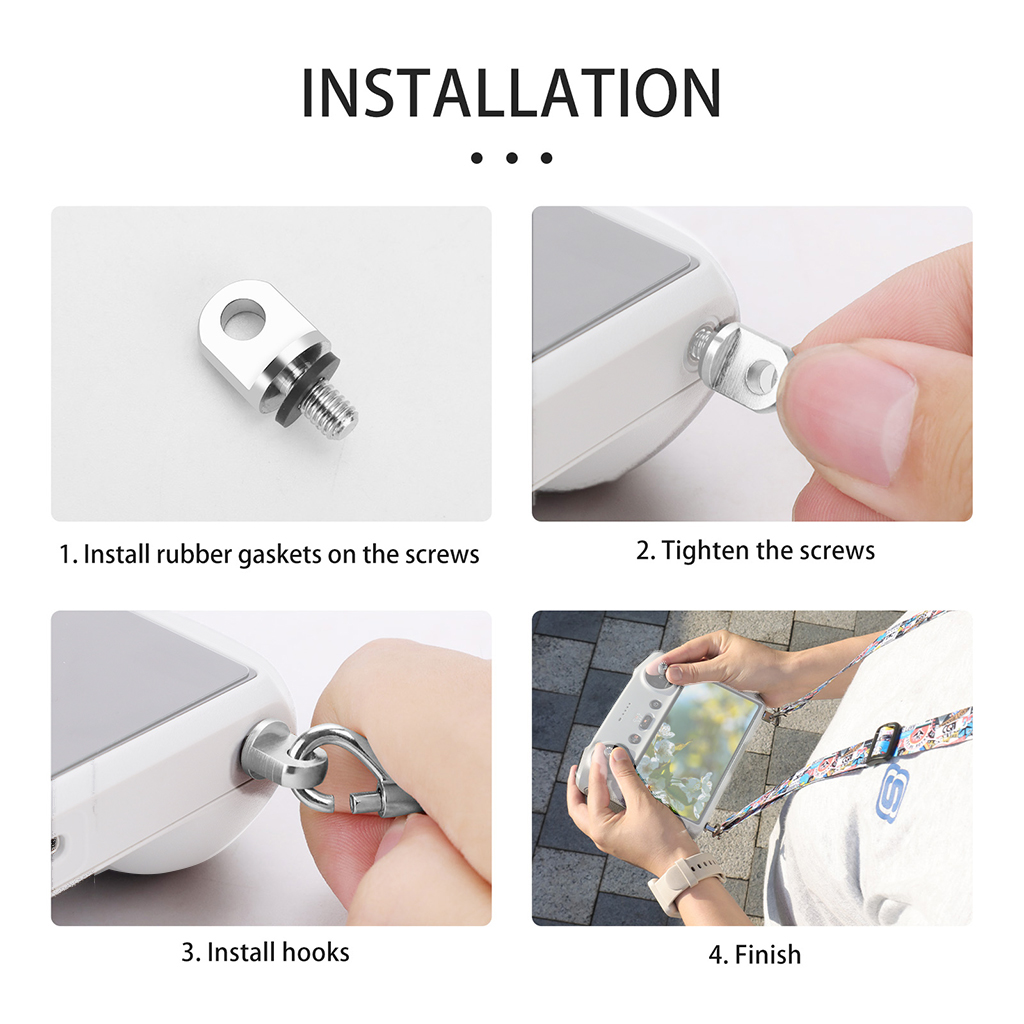 INSTALLATION

1. Install rubber gaskets on the screws

2. Tighten the screws

3. Install hooks

4. Finish