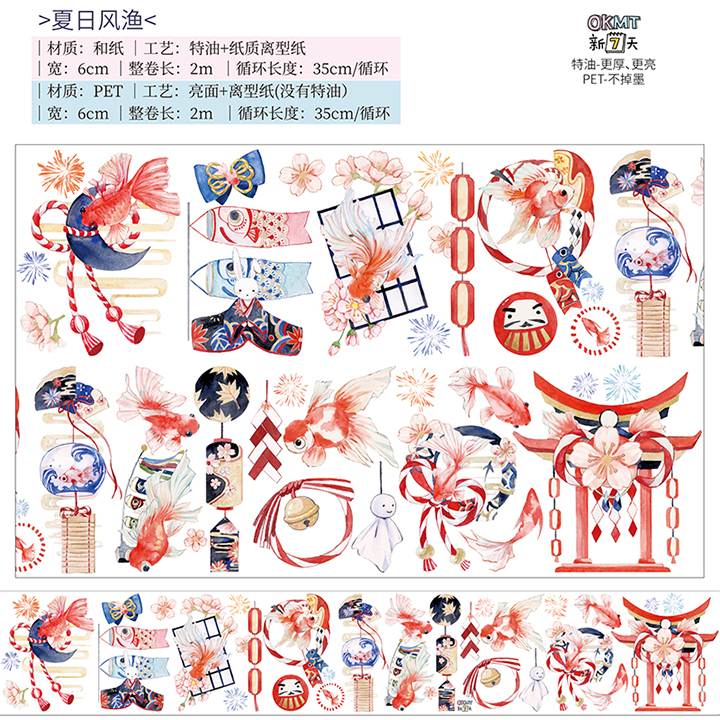 >夏日风渔<

| 材质：和纸 | 工艺：特油+纸质离型纸
| 宽：6cm | 整卷长：2m | 循环长度：35cm/循环
| 材质：PET | 工艺：亮面+离型纸(没有特油)
| 宽：6cm | 整卷长：2m | 循环长度：35cm/循环

OKMT
新7天
特油-更厚、更亮
PET-不掉墨