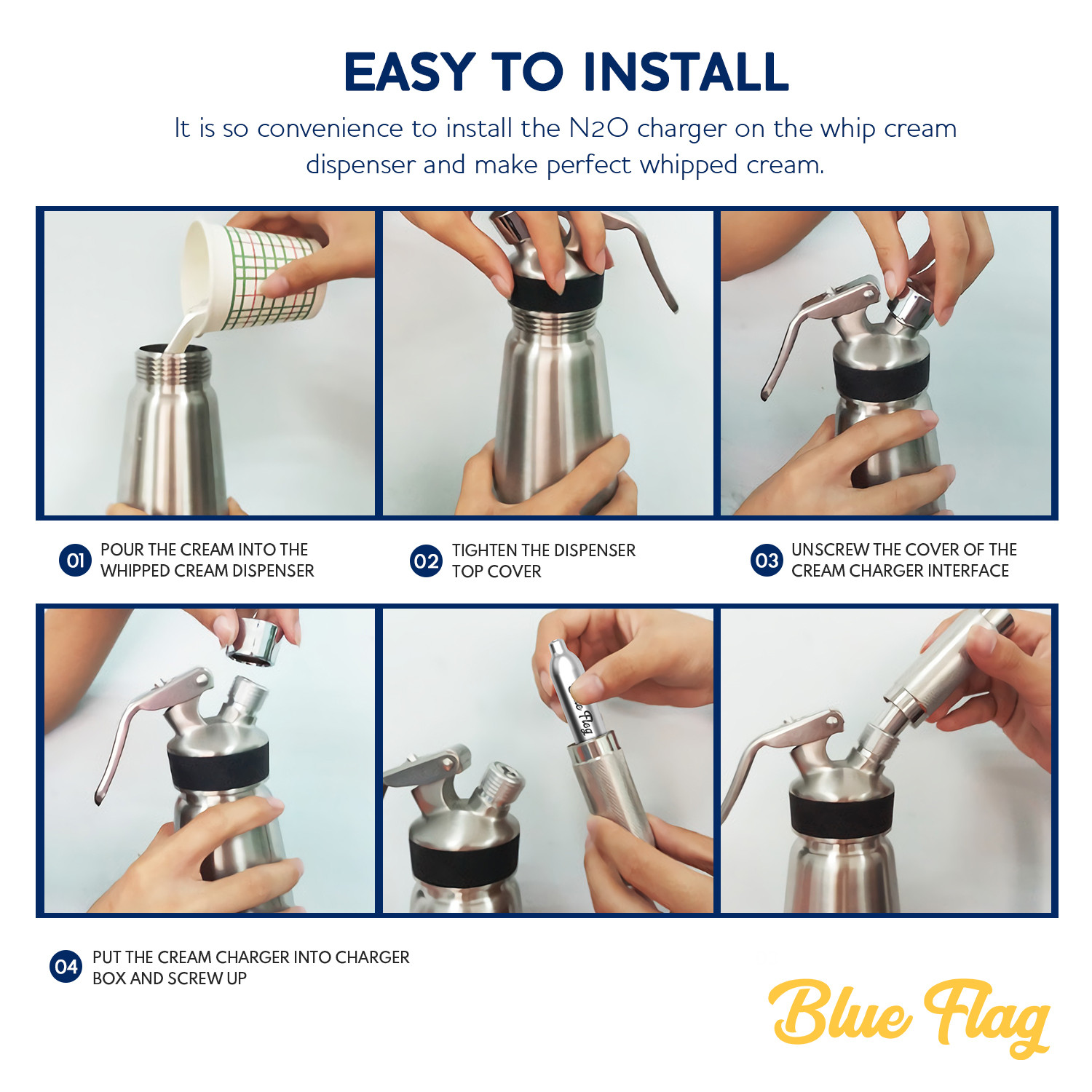 EASY TO INSTALL

It is so convenience to install the N2O charger on the whip cream dispenser and make perfect whipped cream.

01 POUR THE CREAM INTO THE WHIPPED CREAM DISPENSER

02 TIGHTEN THE DISPENSER TOP COVER

03 UNSCREW THE COVER OF THE CREAM CHARGER INTERFACE

Blue Flag

04 PUT THE CREAM CHARGER INTO CHARGER BOX AND SCREW UP

Blue Flag