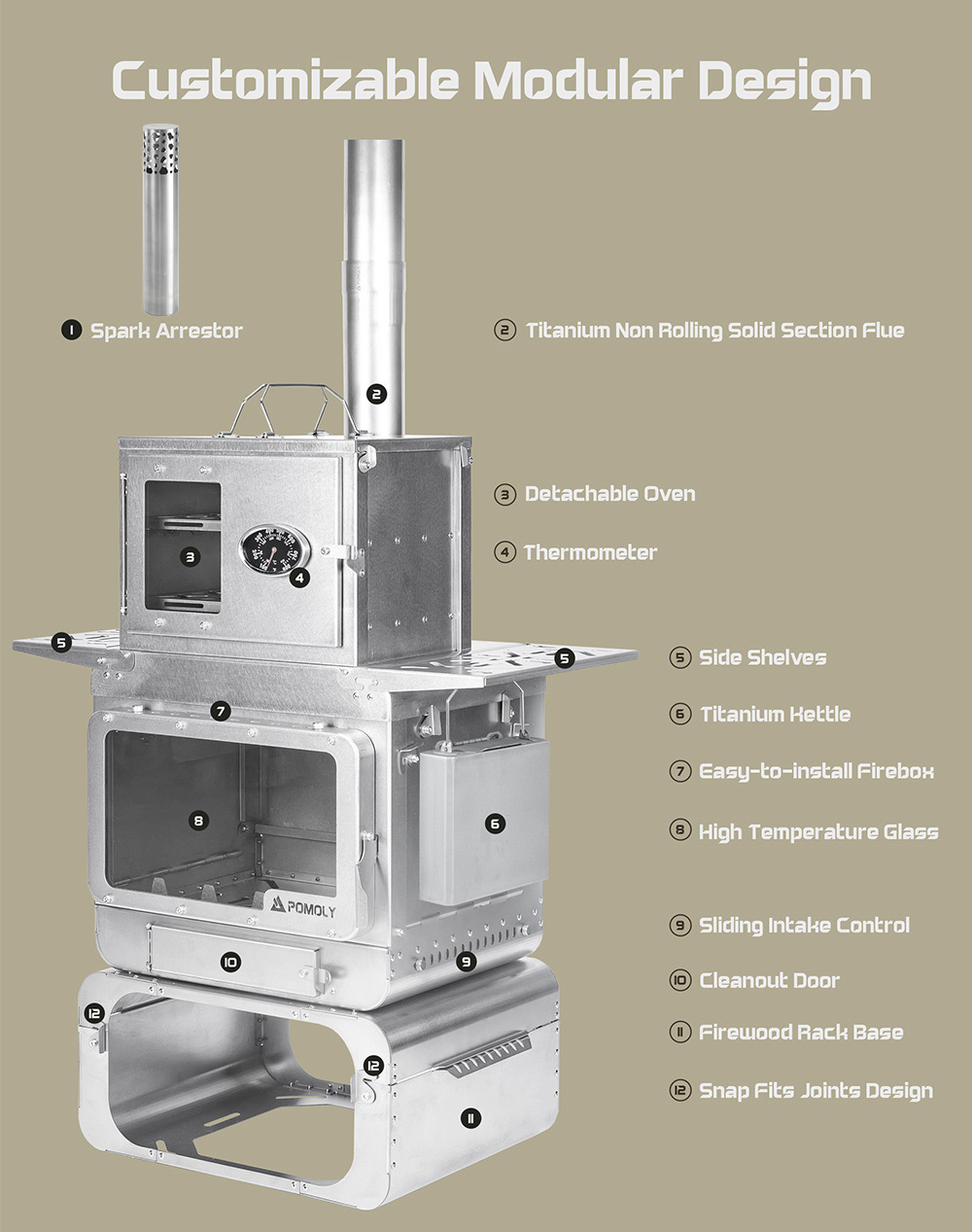 Customizable Modular Design

1 Spark Arrestor

2 Titanium Non Rolling Solid Section Flue

2

3 Detachable Oven

4 Thermometer

3

4

5

5

5 Side Shelves

6 Titanium Kettle

7 Easy-to-install Firebox

8 High Temperature Glass

7

8

6

POMOLY

9 Sliding Intake Control

10 Cleanout Door

11 Firewood Rack Base

12 Snap Fits Joints Design

10

9

12

12

11