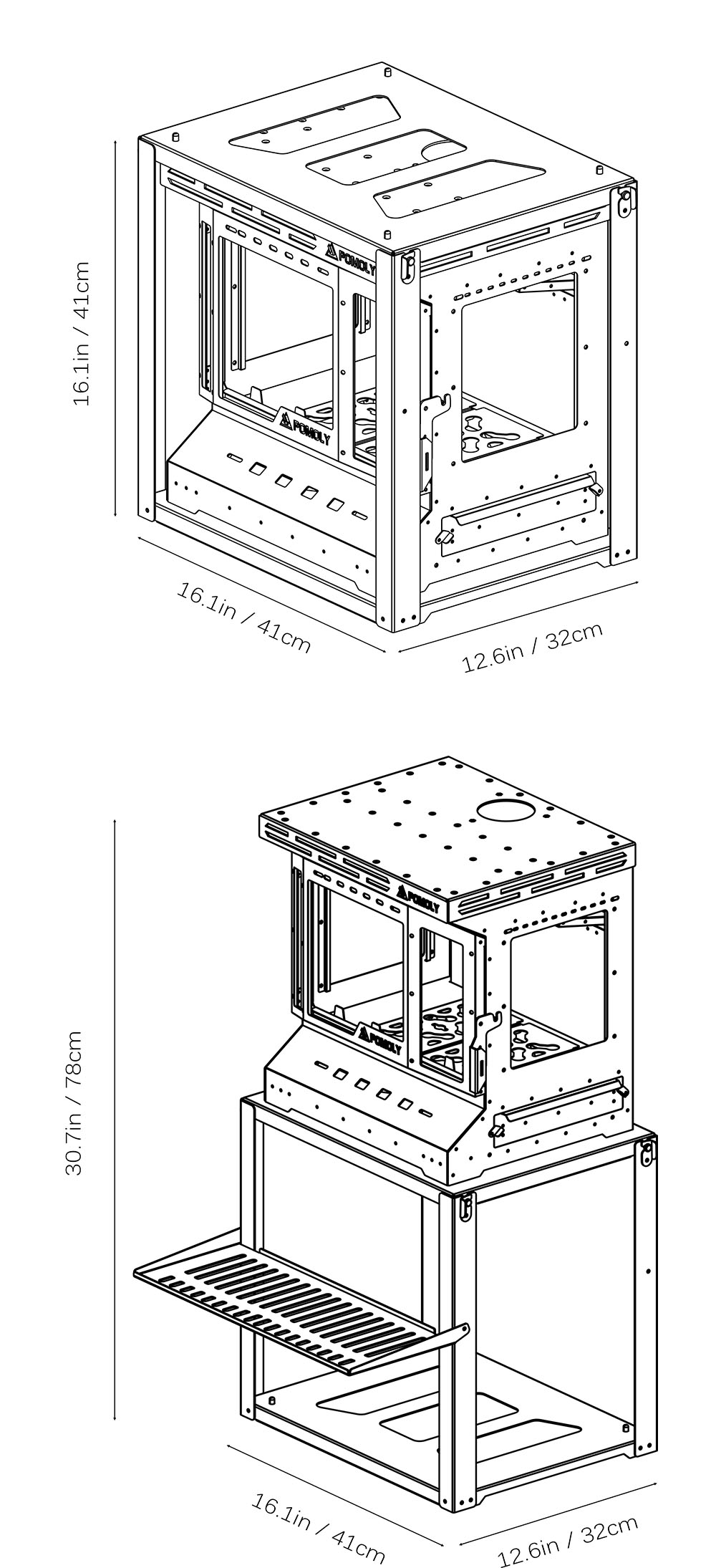 16.1in / 41cm

POMOLY

POMOLY

16.1in / 41cm

12.6in / 32cm

30.7in / 78cm

POMOLY

POMOLY

16.1in / 41cm

12.6in / 32cm