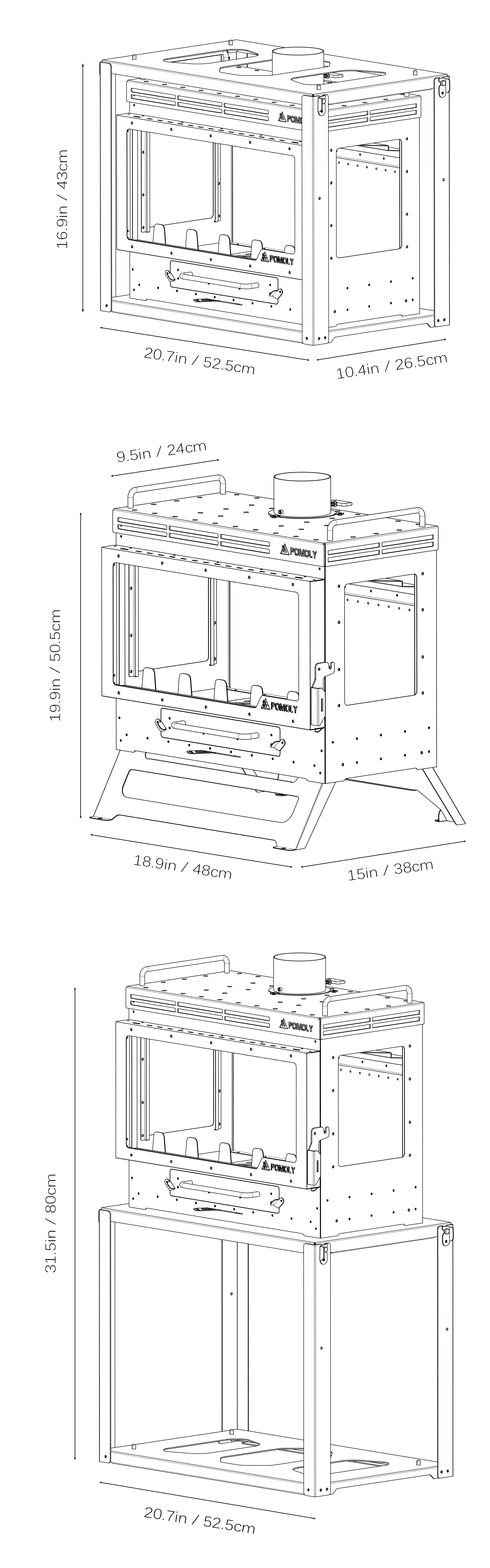 16.9in / 43cm

POMOLY

POMOLY

20.7in / 52.5cm

10.4in / 26.5cm

9.5in / 24cm

19.9in / 50.5cm

POMOLY

POMOLY

18.9in / 48cm

15in / 38cm

31.5in / 80cm

POMOLY

POMOLY

20.7in / 52.5cm